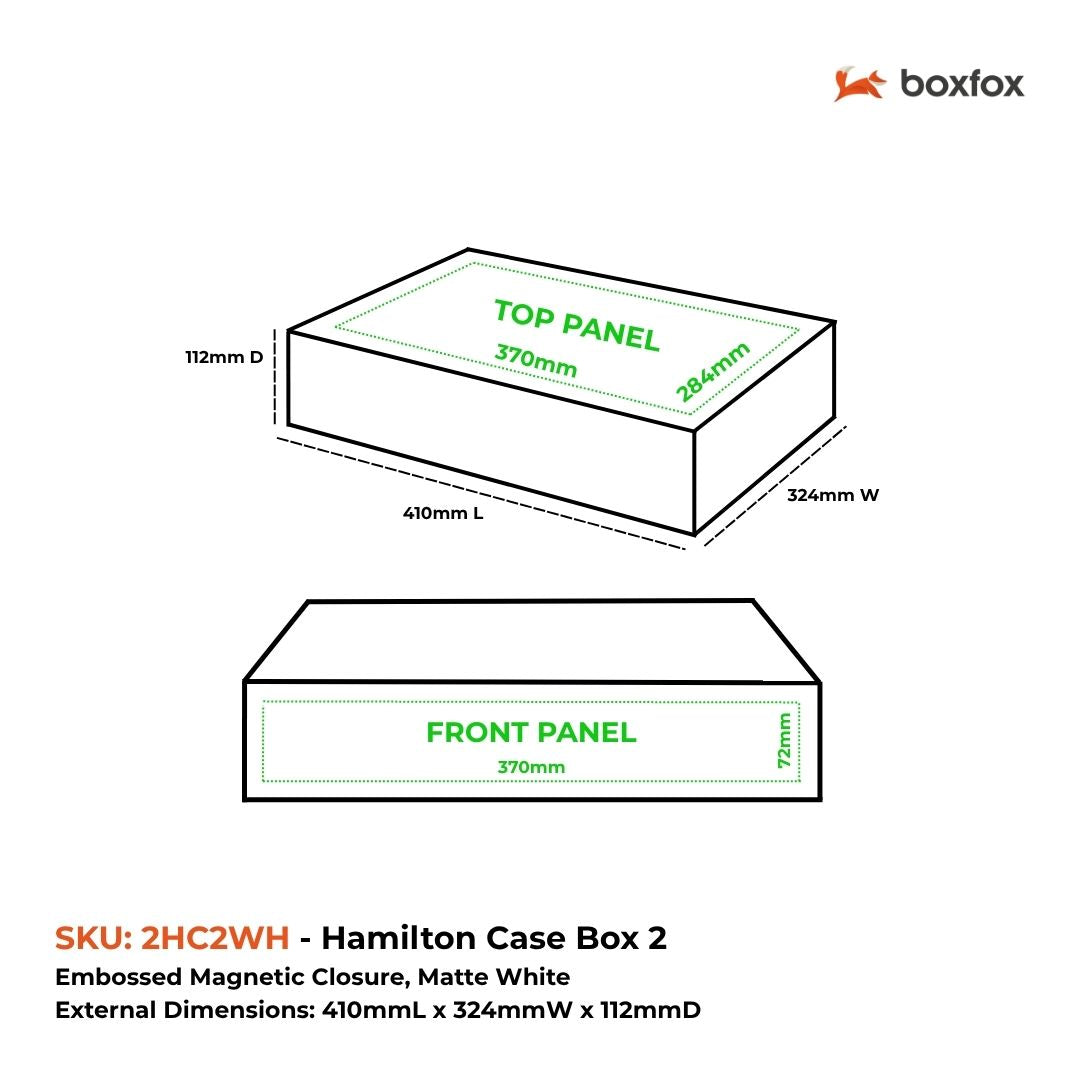 boxfox

TOP PANEL
370mm
284mm
112mm D
410mm L
324mm W

FRONT PANEL
370mm
72mm

SKU: 2HC2WH - Hamilton Case Box 2
Embossed Magnetic Closure, Matte White
External Dimensions: 410mmL x 324mmW x 112mmD