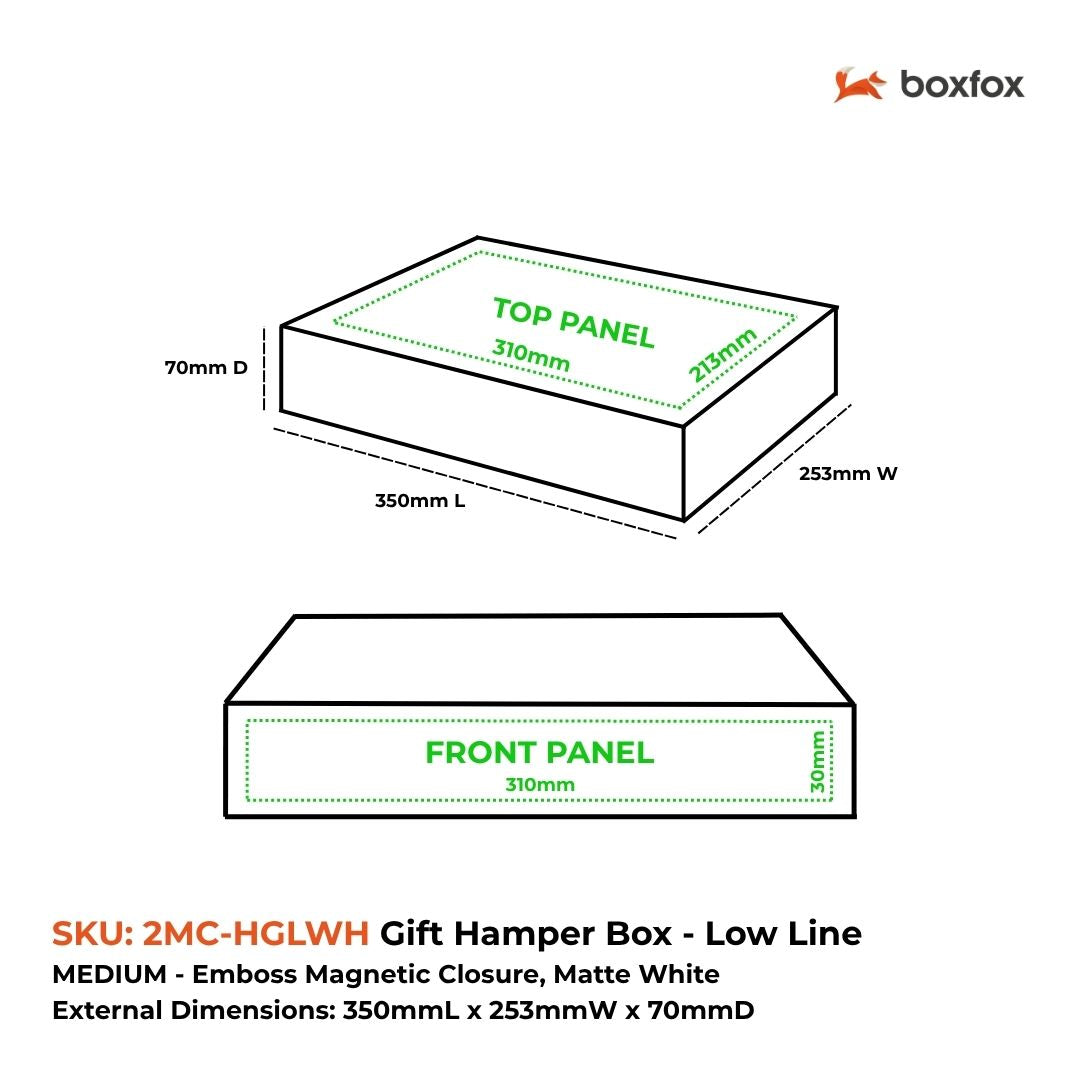 boxfox

TOP PANEL
310mm
213mm
70mm D
350mm L
253mm W

FRONT PANEL
310mm
30mm

SKU: 2MC-HGLWH Gift Hamper Box - Low Line
MEDIUM - Emboss Magnetic Closure, Matte White
External Dimensions: 350mmL x 253mmW x 70mmD