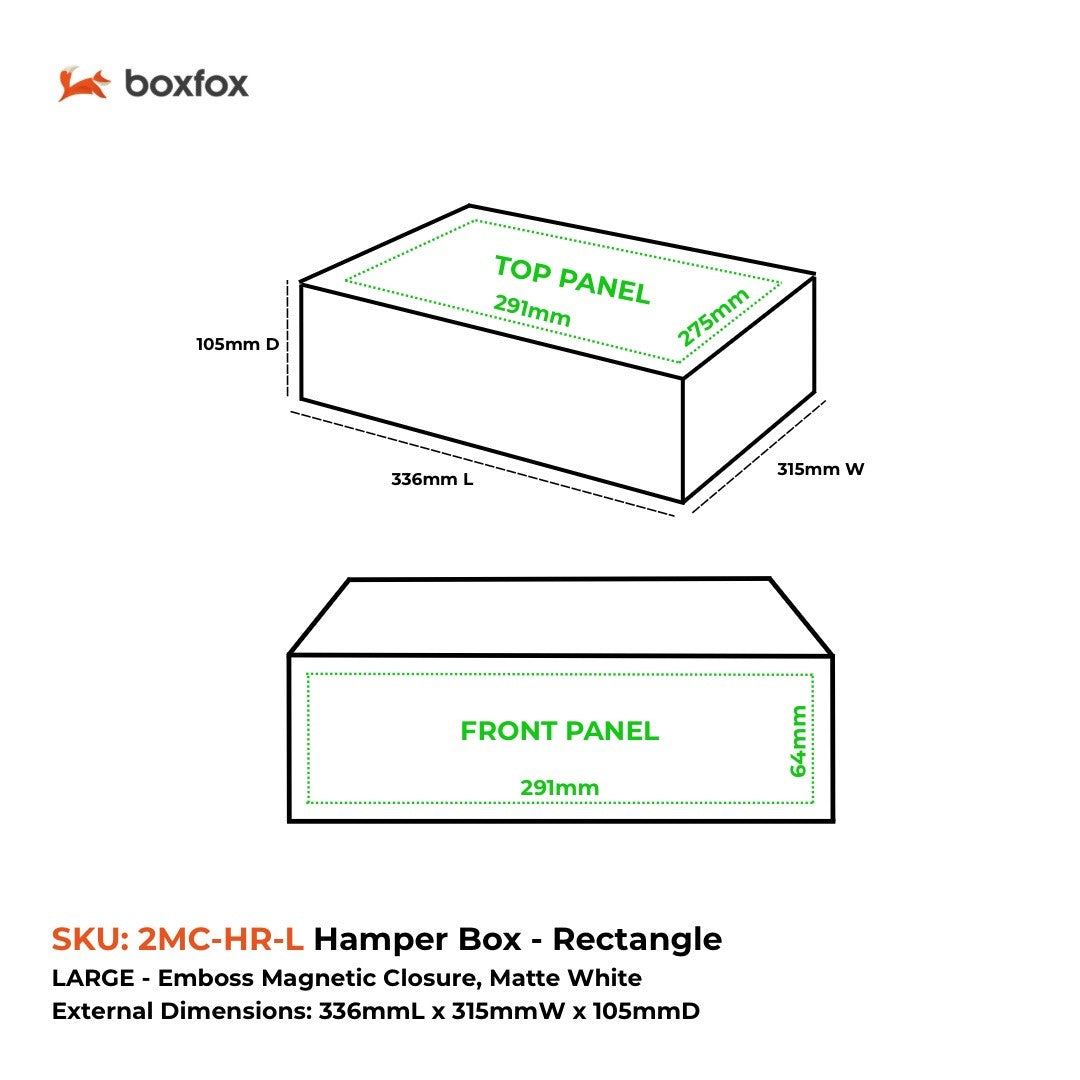 boxfox

TOP PANEL
291mm
275mm
105mm D
336mm L
315mm W

FRONT PANEL
291mm
64mm

SKU: 2MC-HR-L Hamper Box - Rectangle
LARGE - Emboss Magnetic Closure, Matte White
External Dimensions: 336mmL x 315mmW x 105mmD